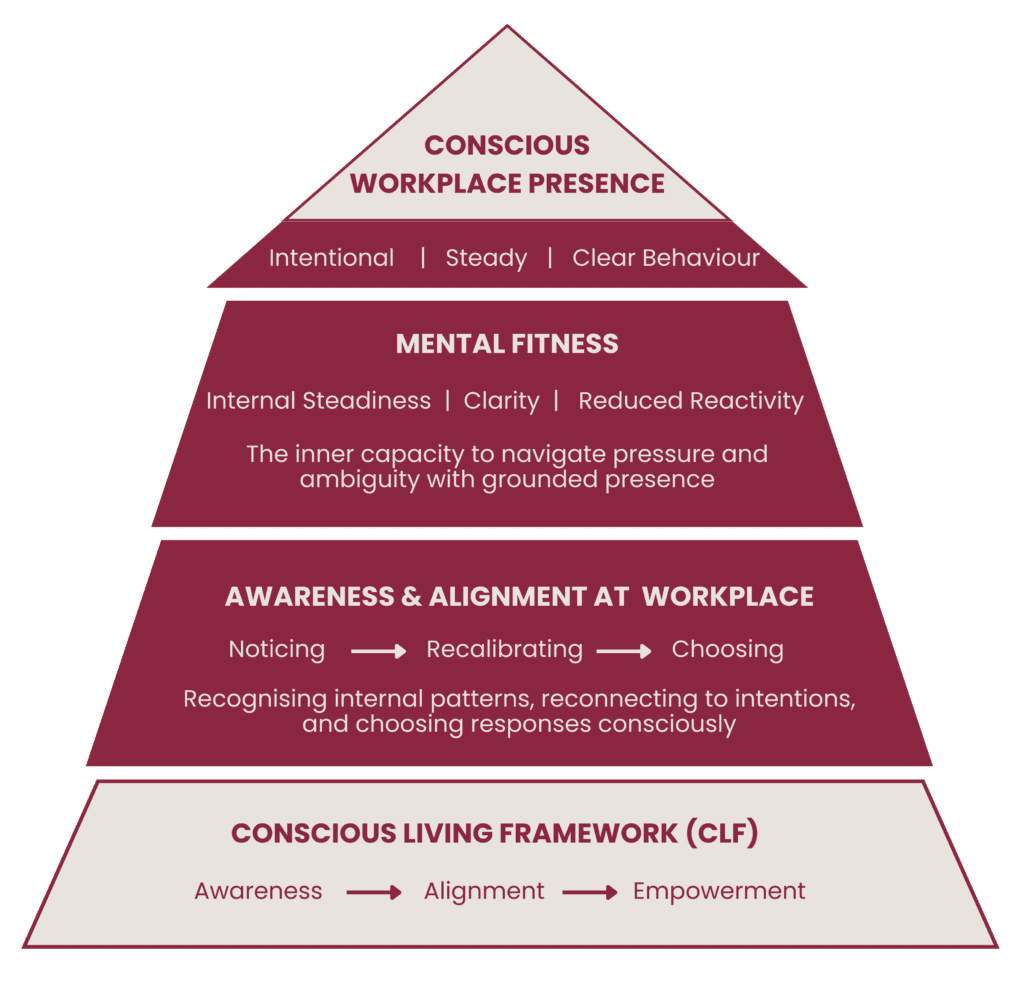 CONSCIOUS WORKPLACE PRESENCE

Intentional | Steady | Clear Behaviour

MENTAL FITNESS

Internal Steadiness | Clarity | Reduced Reactivity

The inner capacity to navigate pressure and ambiguity with grounded presence

AWARENESS & ALIGNMENT AT WORKPLACE

Noticing → Recalibrating → Choosing

Recognising internal patterns, reconnecting to intentions, and choosing responses consciously

CONSCIOUS LIVING FRAMEWORK (CLF)

Awareness → Alignment → Empowerment